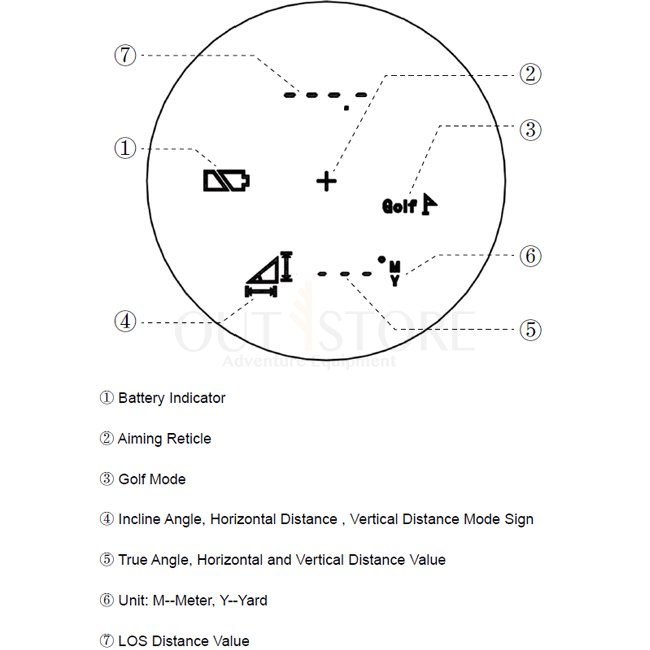 ⑦

②

③

①

Golf

⑥

M
Y

④

⑤

OUT STORE
Adventure Equipment

① Battery Indicator

② Aiming Reticle

③ Golf Mode

④ Incline Angle, Horizontal Distance , Vertical Distance Mode Sign

⑤ True Angle, Horizontal and Vertical Distance Value

⑥ Unit: M--Meter, Y--Yard

⑦ LOS Distance Value